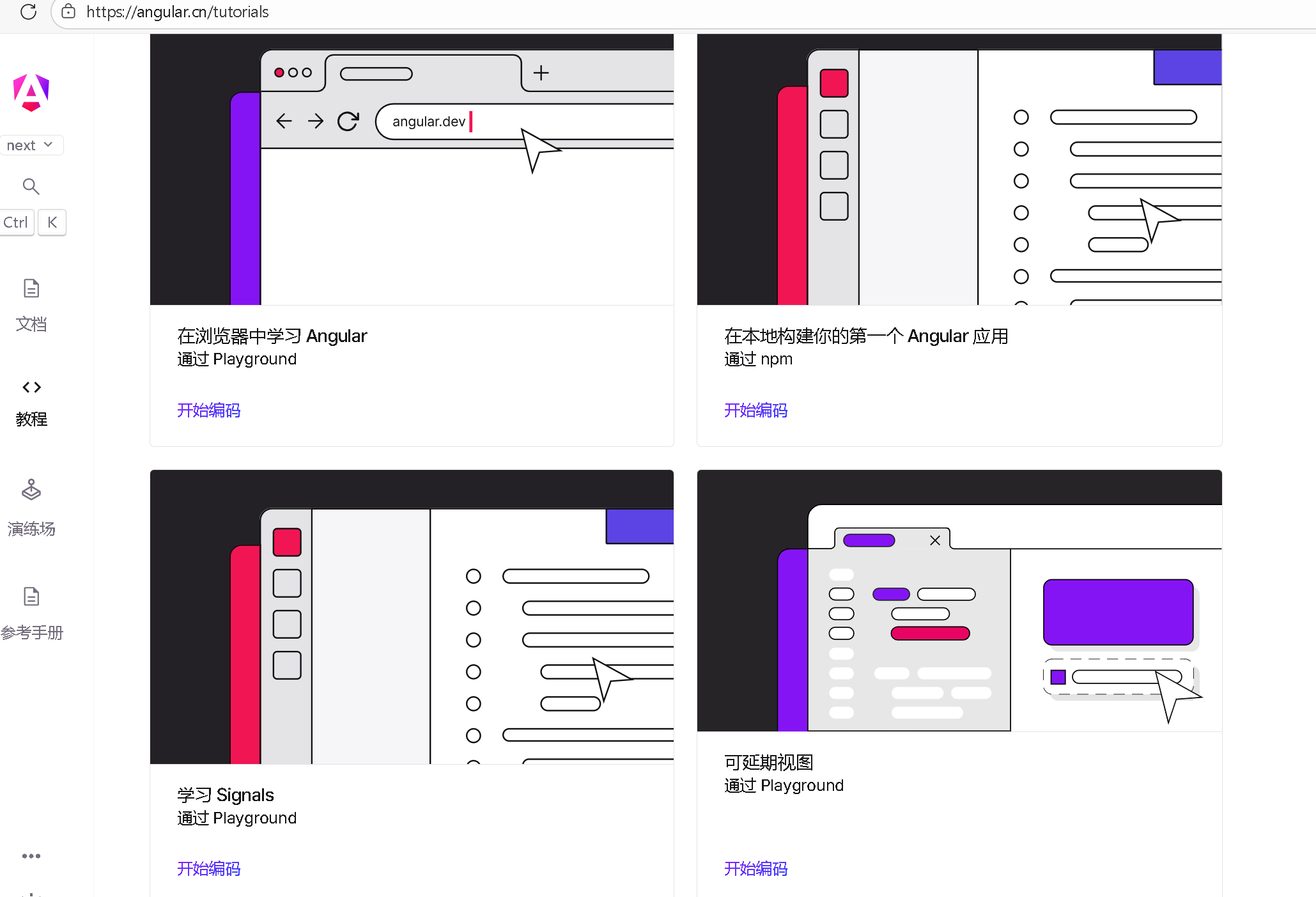 https://angular.cn/tutorials

next

Ctrl K

文档

教程

演练场

参考手册

angular.dev

在浏览器中学习 Angular
通过 Playground

开始编码

在本地构建你的第一个 Angular 应用
通过 npm

开始编码

学习 Signals
通过 Playground

开始编码

可延期视图
通过 Playground

开始编码